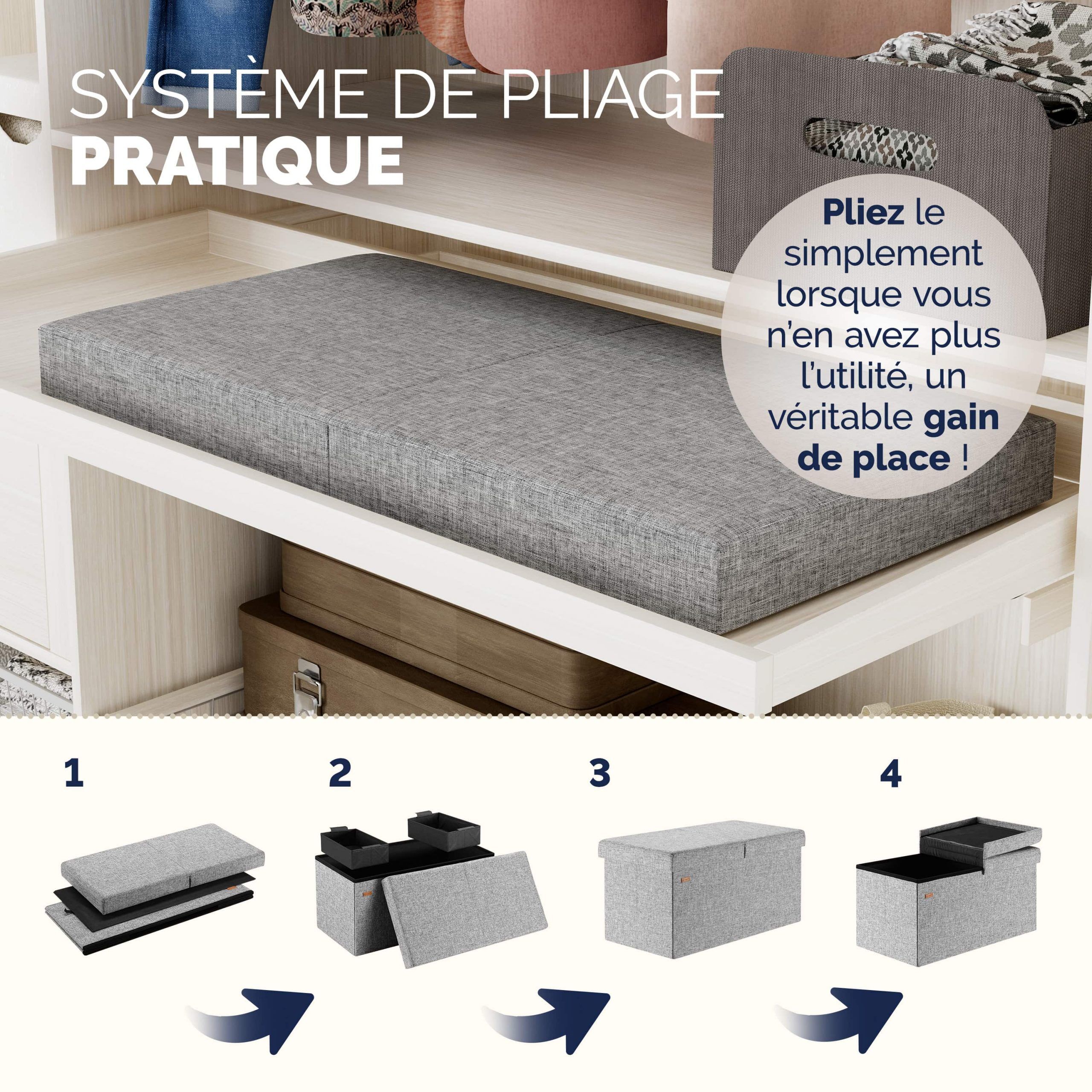 SYSTÈME DE PLIAGE
PRATIQUE

Pliez le simplement lorsque vous n'en avez plus l'utilité, un véritable gain de place !

1

2

3

4