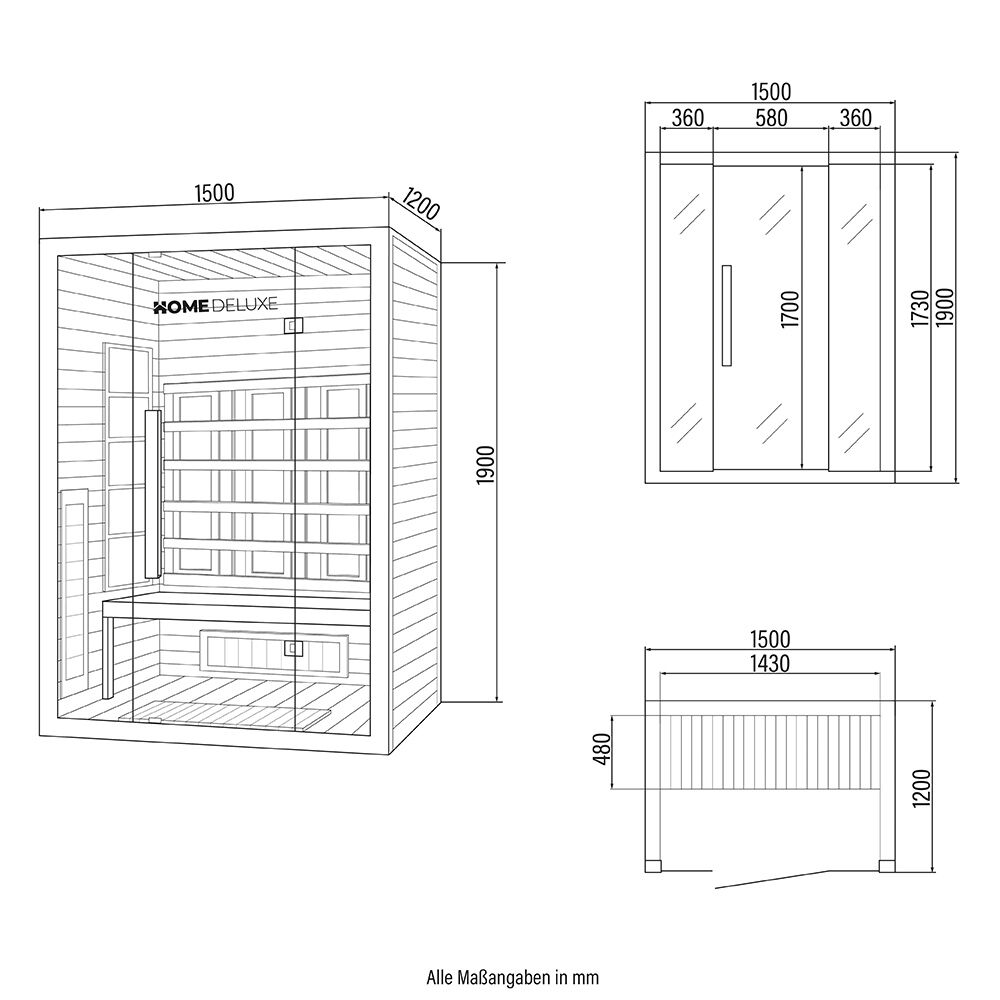 1500
1200
HOME DELUXE
1900

1500
360 580 360
1700
1730
1900

1500
1430
480
1200

Alle Maßangaben in mm