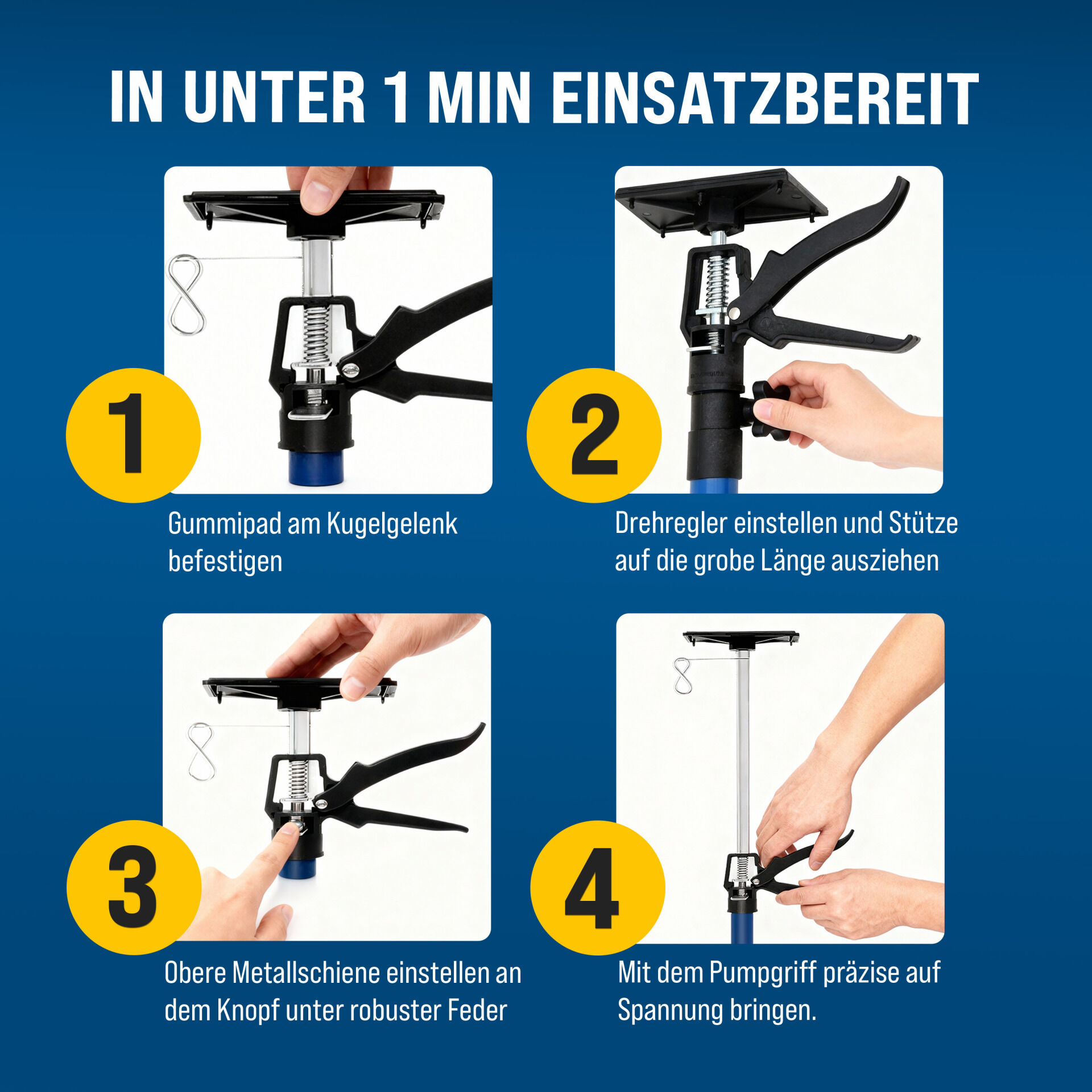 IN UNTER 1 MIN EINSATZBEREIT

1

Gummipad am Kugelgelenk befestigen

2

Drehregler einstellen und Stütze auf die grobe Länge ausziehen

3

Obere Metallschiene einstellen an dem Knopf unter robuster Feder

4

Mit dem Pumpgriff präzise auf Spannung bringen.