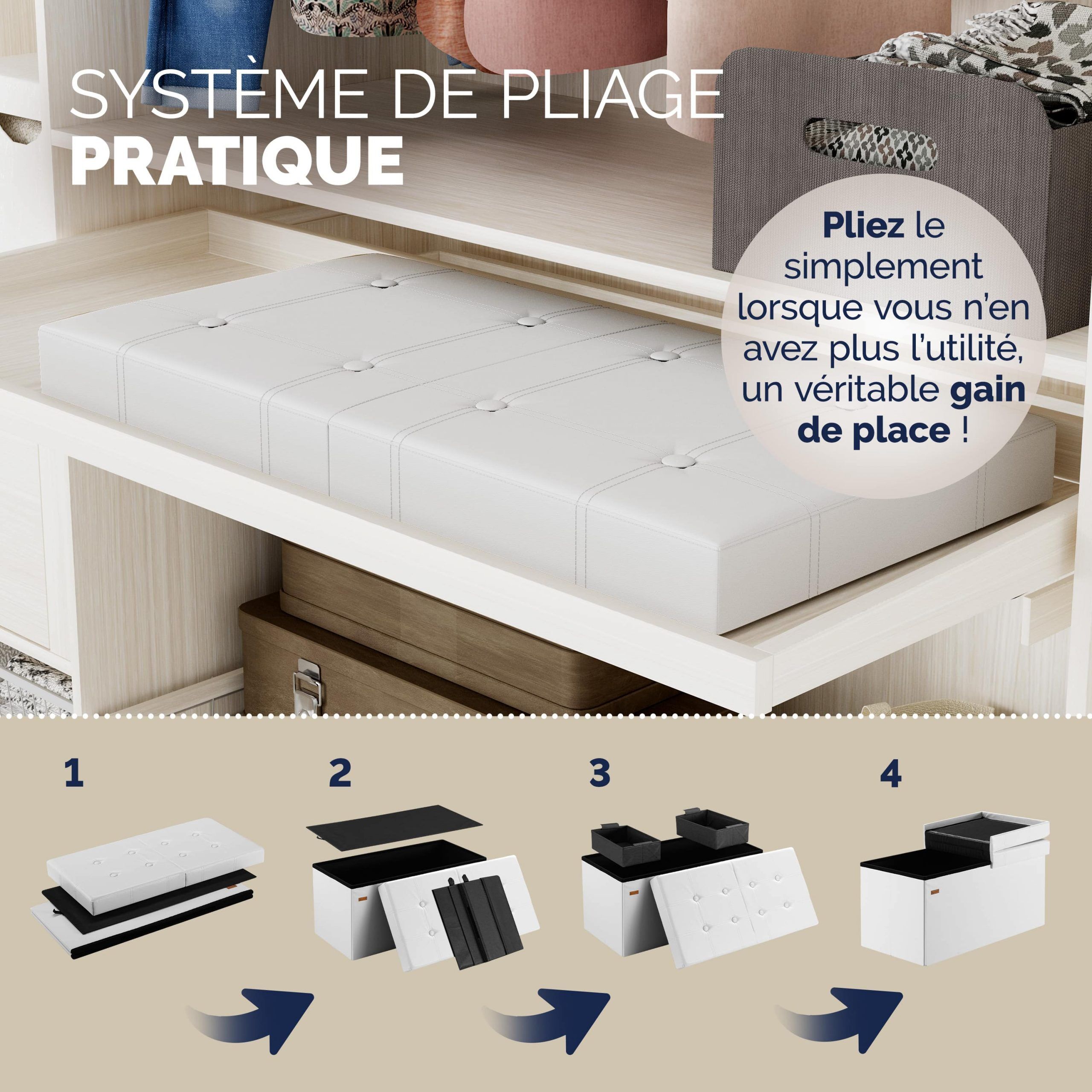 SYSTÈME DE PLIAGE
PRATIQUE

Pliez le simplement lorsque vous n'en avez plus l'utilité, un véritable gain de place !

1

2

3

4