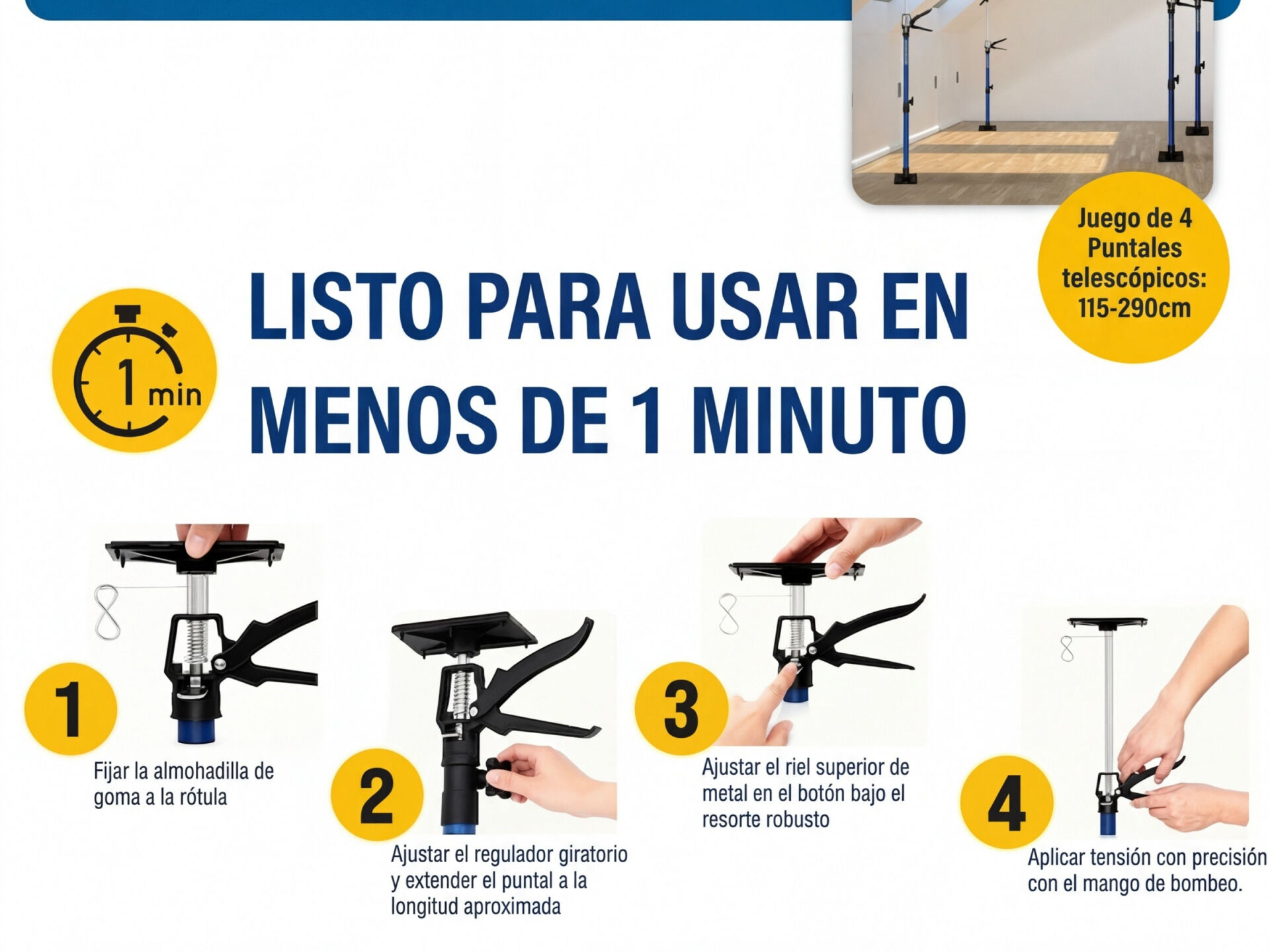 Juego de 4 Puntales telescópicos: 115-290cm

1 min

LISTO PARA USAR EN MENOS DE 1 MINUTO

1
Fijar la almohadilla de goma a la rótula

2
Ajustar el regulador giratorio y extender el puntal a la longitud aproximada

3
Ajustar el riel superior de metal en el botón bajo el resorte robusto

4
Aplicar tensión con precisión con el mango de bombeo.