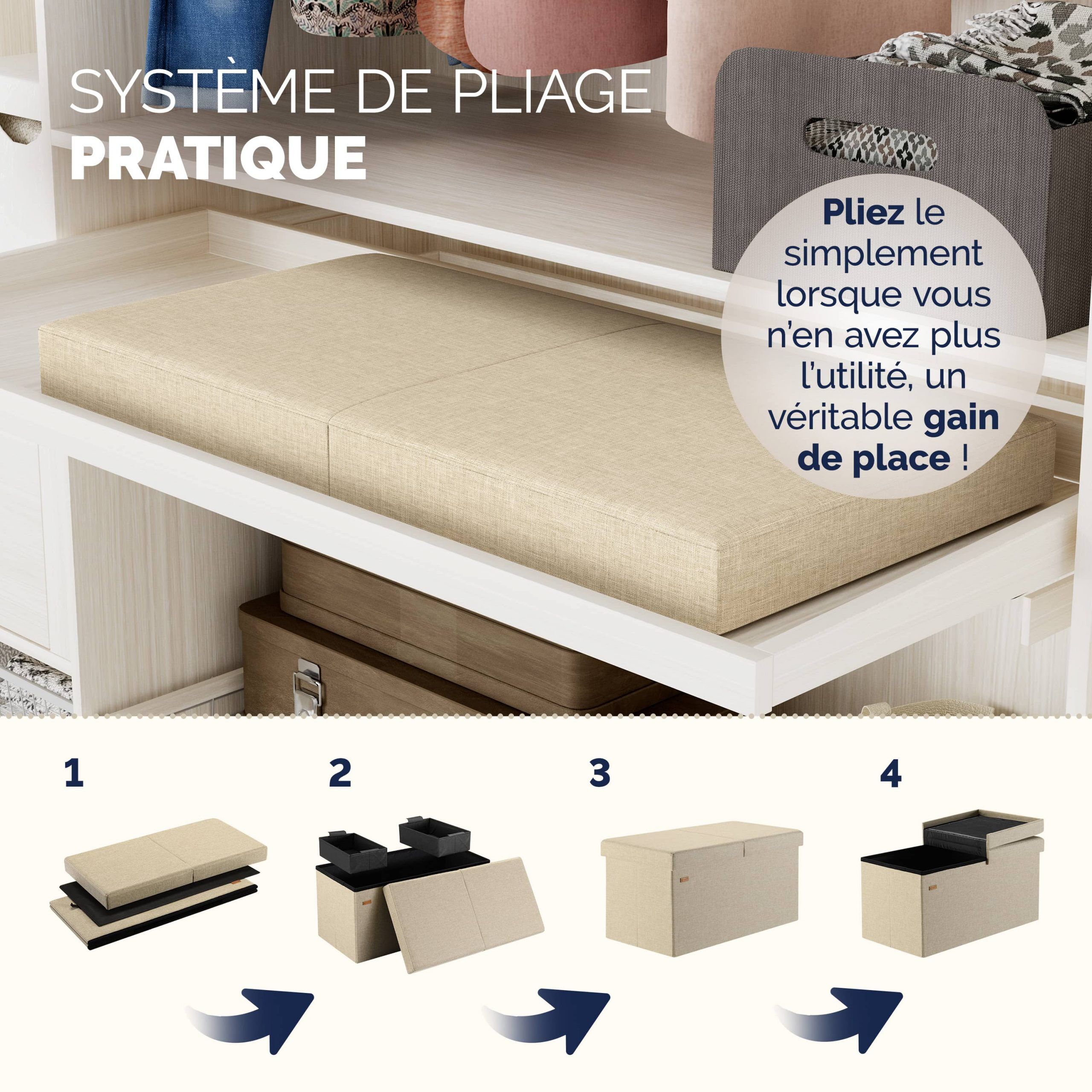 SYSTÈME DE PLIAGE
PRATIQUE

Pliez le simplement lorsque vous n'en avez plus l'utilité, un véritable gain de place !

1

2

3

4