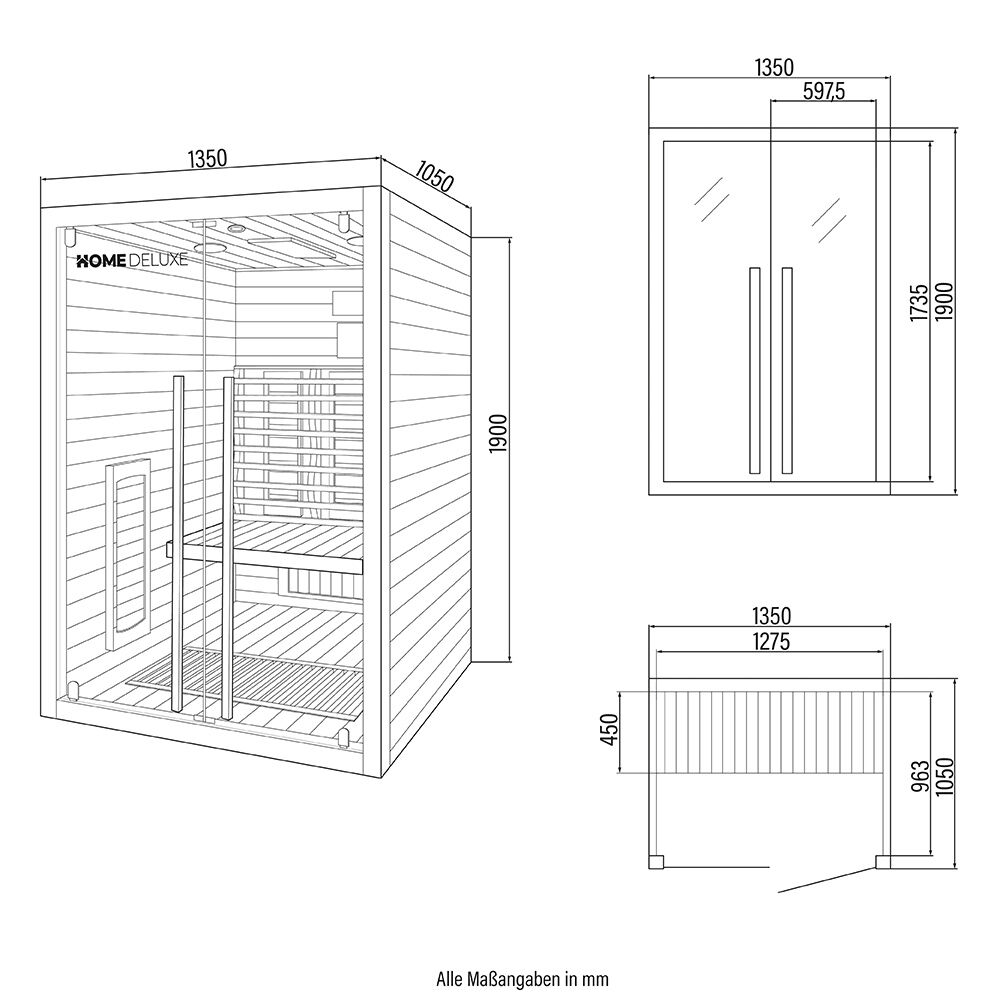 1350
1050
HOME DELUXE
1900
1350
597,5
1735
1900
1350
1275
450
963
1050
Alle Maßangaben in mm